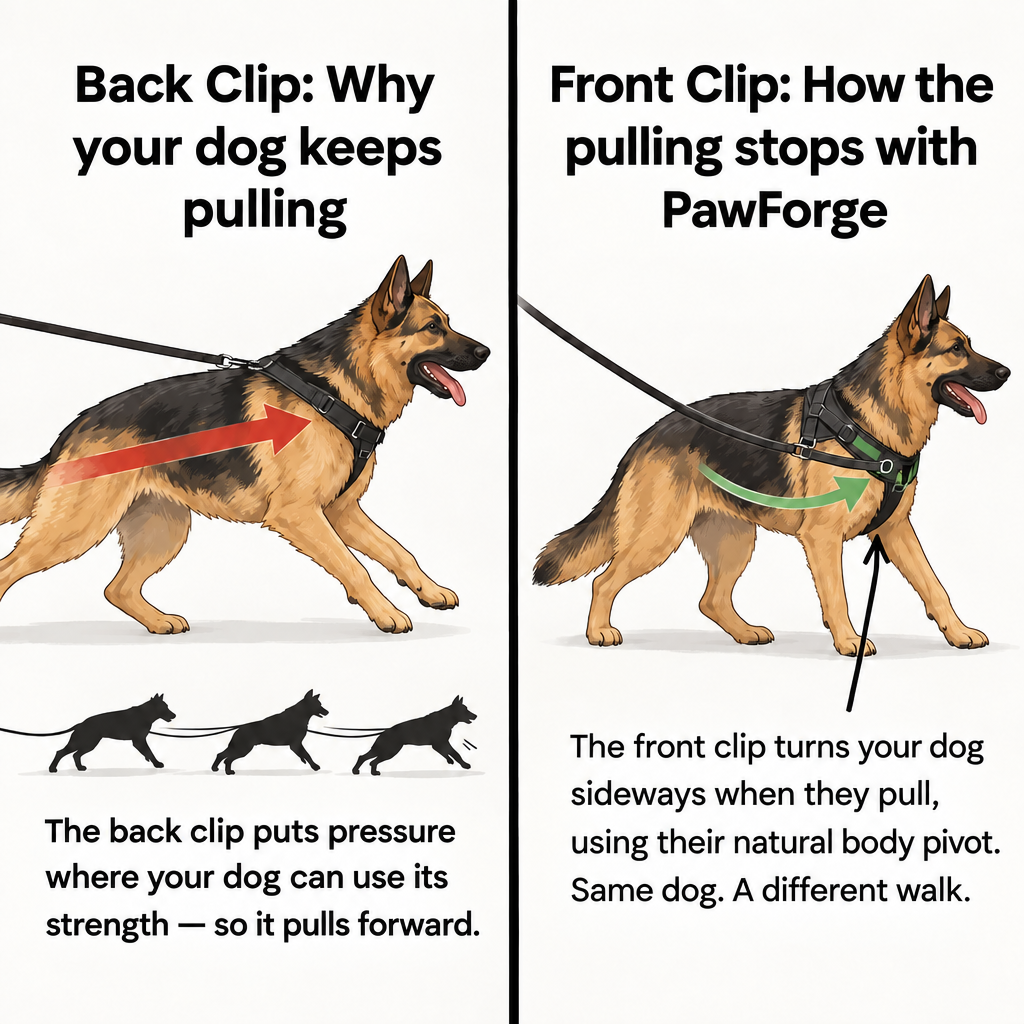 Back Clip: Why your dog keeps pulling

The back clip puts pressure where your dog can use its strength — so it pulls forward.

Front Clip: How the pulling stops with PawForge

The front clip turns your dog sideways when they pull, using their natural body pivot. Same dog. A different walk.